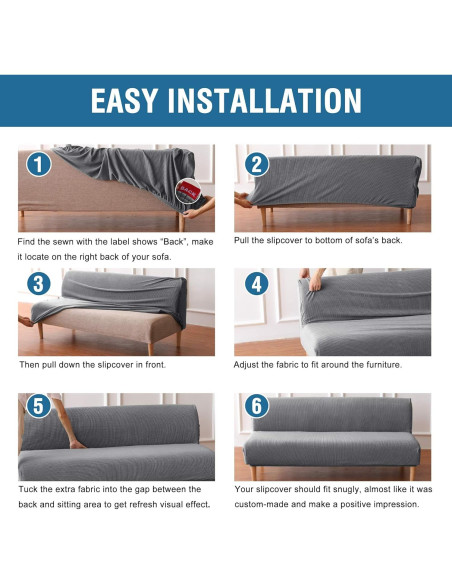 EASY INSTALLATION

1

BACK

Find the sewn with the label shows "Back", make it locate on the right back of your sofa.

2

Pull the slipcover to bottom of sofa's back.

3

Then pull down the slipcover in front.

4

Adjust the fabric to fit around the furniture.

5

Tuck the extra fabric into the gap between the back and sitting area to get refresh visual effect.

6

Your slipcover should fit snugly, almost like it was custom-made and make a positive impression.