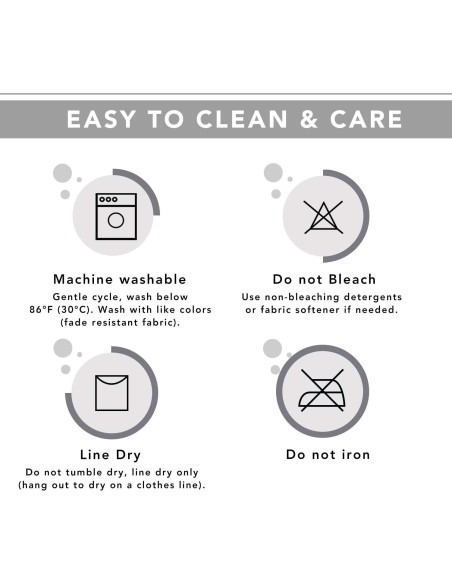 EASY TO CLEAN & CARE

Machine washable

Gentle cycle, wash below 86°F (30°C). Wash with like colors (fade resistant fabric).

Do not Bleach

Use non-bleaching detergents or fabric softener if needed.

Line Dry

Do not tumble dry, line dry only (hang out to dry on a clothes line).

Do not iron