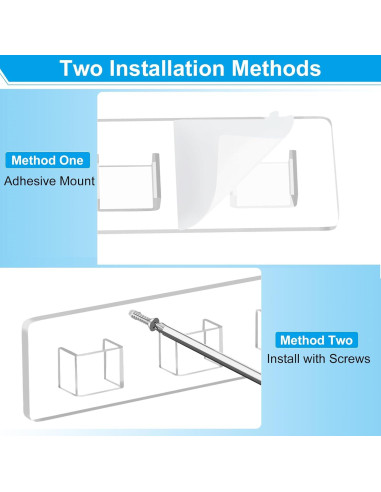 Two Installation Methods

Method One
Adhesive Mount

Method Two
Install with Screws