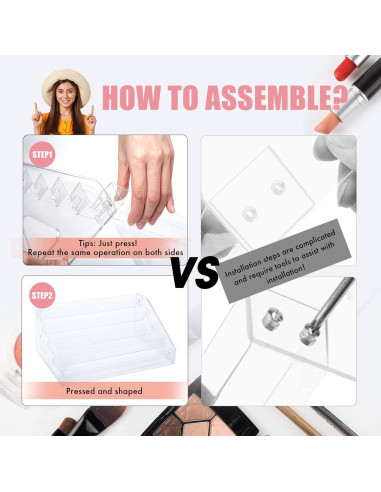 HOW TO ASSEMBLE?

STEP1

Tips: Just press!
Repeat the same operation on both sides

VS

Installation steps are complicated and require tools to assist with installation!

STEP2

Pressed and shaped