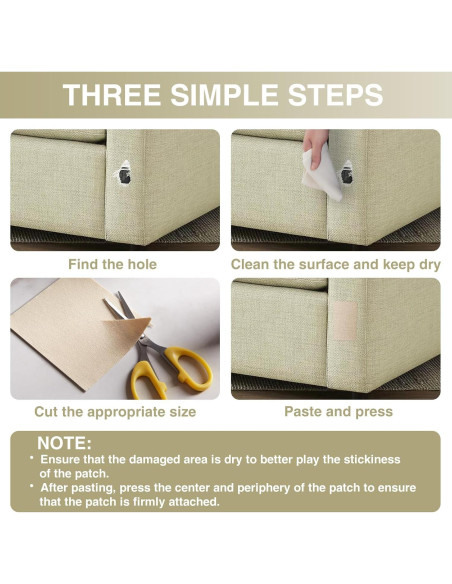 THREE SIMPLE STEPS

Find the hole

Clean the surface and keep dry

Cut the appropriate size

Paste and press

NOTE:

• Ensure that the damaged area is dry to better play the stickiness of the patch.

• After pasting, press the center and periphery of the patch to ensure that the patch is firmly attached.