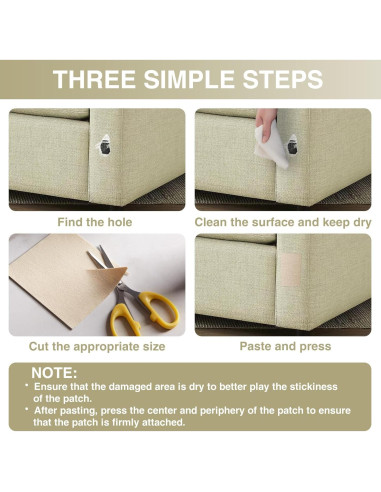 THREE SIMPLE STEPS

Find the hole

Clean the surface and keep dry

Cut the appropriate size

Paste and press

NOTE:
* Ensure that the damaged area is dry to better play the stickiness of the patch.
* After pasting, press the center and periphery of the patch to ensure that the patch is firmly attached.