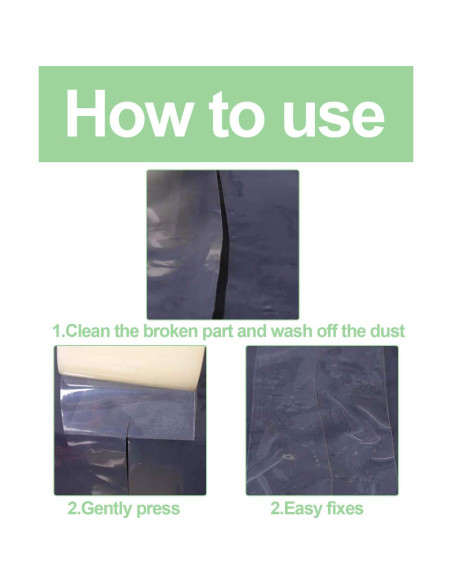 How to use

1.Clean the broken part and wash off the dust

2.Gently press

2.Easy fixes