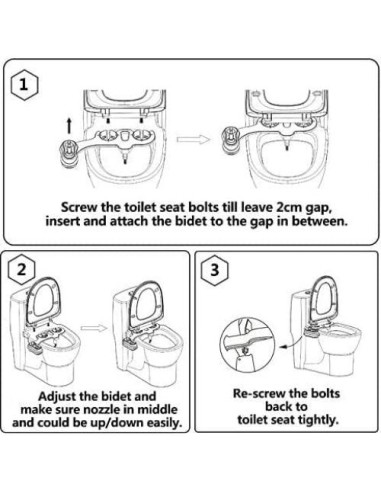 1

Screw the toilet seat bolts till leave 2cm gap, insert and attach the bidet to the gap in between.

2

Adjust the bidet and make sure nozzle in middle and could be up/down easily.

3

Re-screw the bolts back to toilet seat tightly.