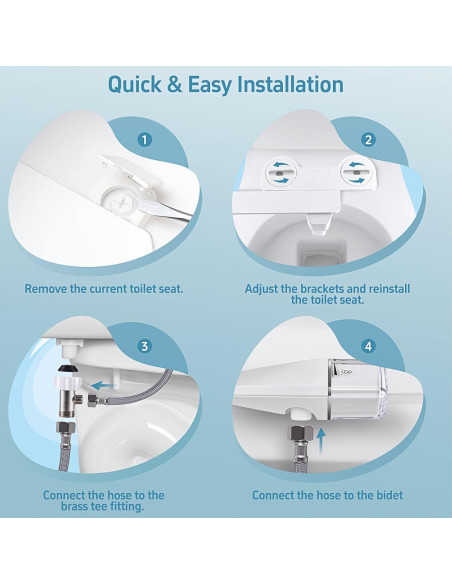 Quick & Easy Installation

1

Remove the current toilet seat.

2

Adjust the brackets and reinstall the toilet seat.

3

Connect the hose to the brass tee fitting.

4

Connect the hose to the bidet