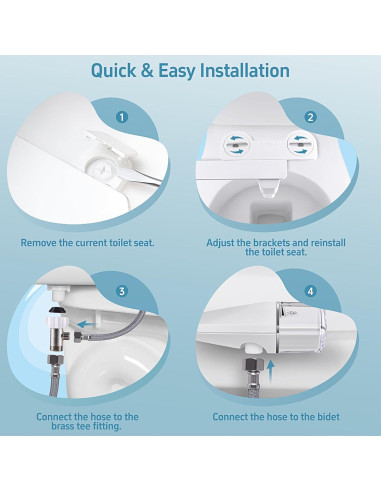 Quick & Easy Installation

1

Remove the current toilet seat.

2

Adjust the brackets and reinstall the toilet seat.

3

Connect the hose to the brass tee fitting.

4

Connect the hose to the bidet