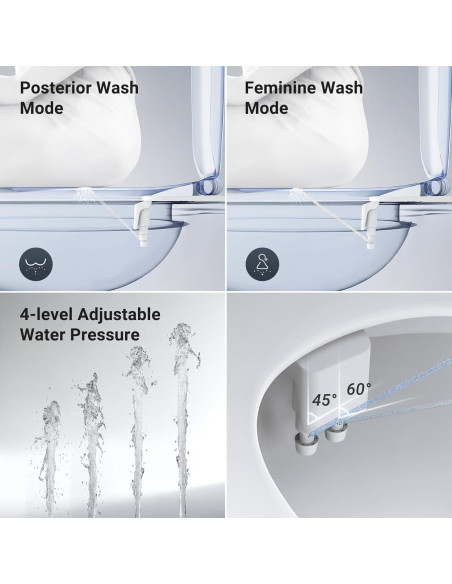 Posterior Wash Mode

Feminine Wash Mode

4-level Adjustable Water Pressure

45°

60°