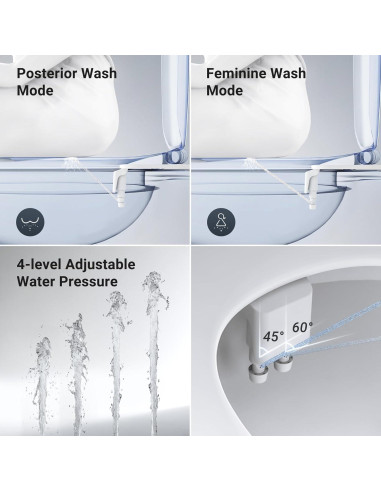 Posterior Wash Mode

Feminine Wash Mode

4-level Adjustable Water Pressure

45°

60°