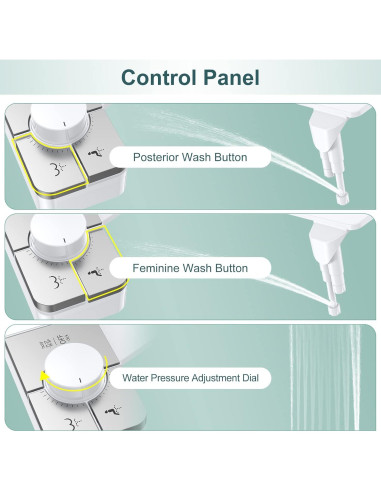 Control Panel

Posterior Wash Button

Feminine Wash Button

Water Pressure Adjustment Dial