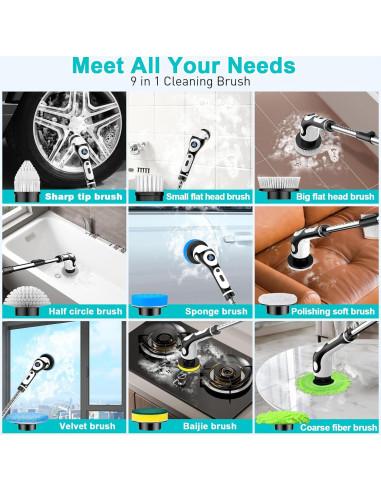 Meet All Your Needs
9 in 1 Cleaning Brush

Sharp tip brush

Small flat head brush

Big flat head brush

Half circle brush

Sponge brush

Polishing soft brush

Velvet brush

Baijie brush

Coarse fiber brush