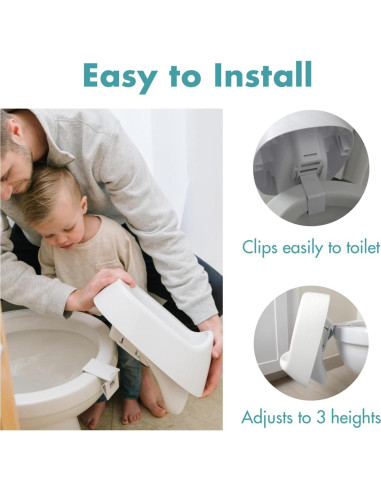 Easy to Install

Clips easily to toilet

Adjusts to 3 heights