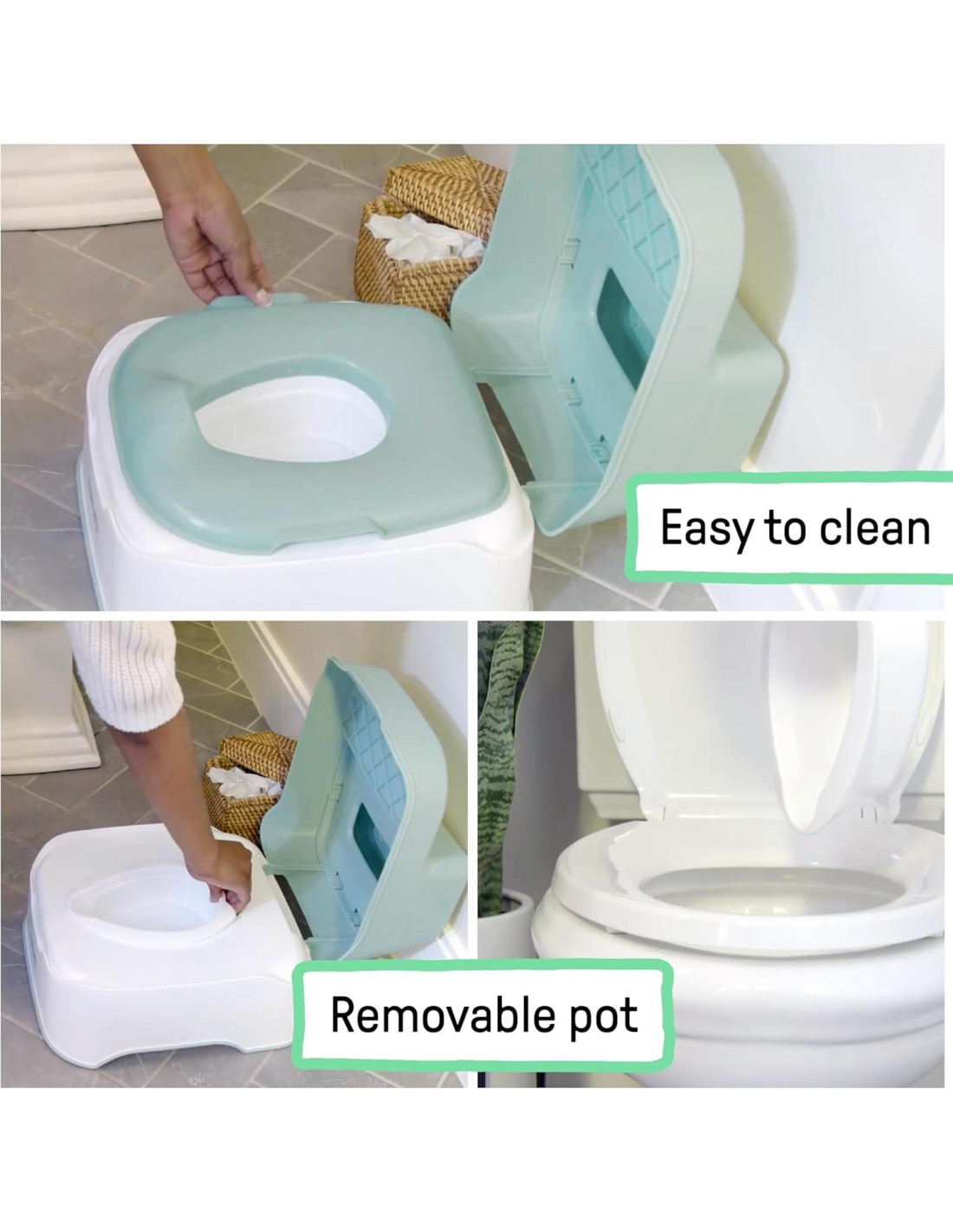 Easy to clean

Removable pot