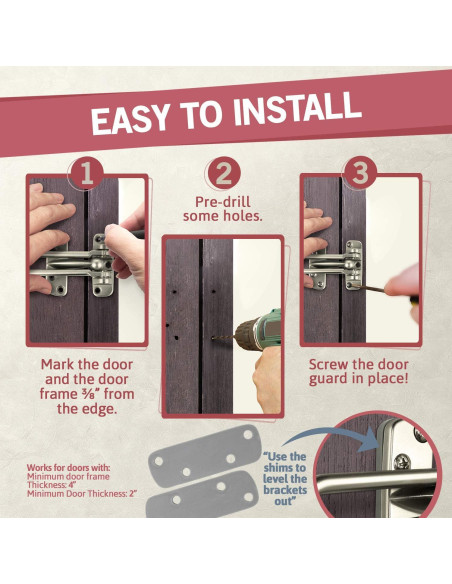 EASY TO INSTALL

1

Mark the door and the door frame ⅜" from the edge.

2

Pre-drill some holes.

3

Screw the door guard in place!

Works for doors with:
Minimum door frame Thickness: 4"
Minimum Door Thickness: 2"

"Use the shims to level the brackets out"