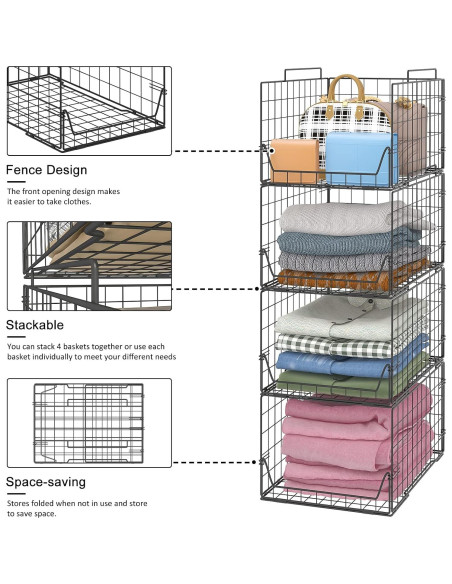 Fence Design

The front opening design makes it easier to take clothes.

Stackable

You can stack 4 baskets together or use each basket individually to meet your different needs

Space-saving

Stores folded when not in use and store to save space.