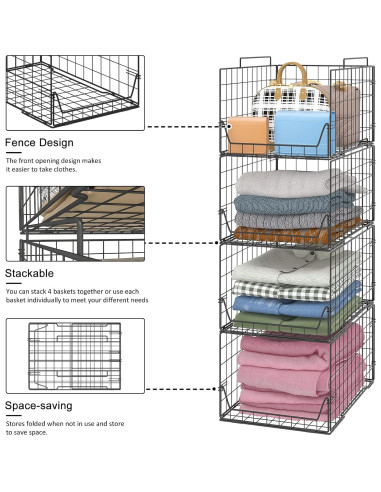 Fence Design

The front opening design makes it easier to take clothes.

Stackable

You can stack 4 baskets together or use each basket individually to meet your different needs

Space-saving

Stores folded when not in use and store to save space.