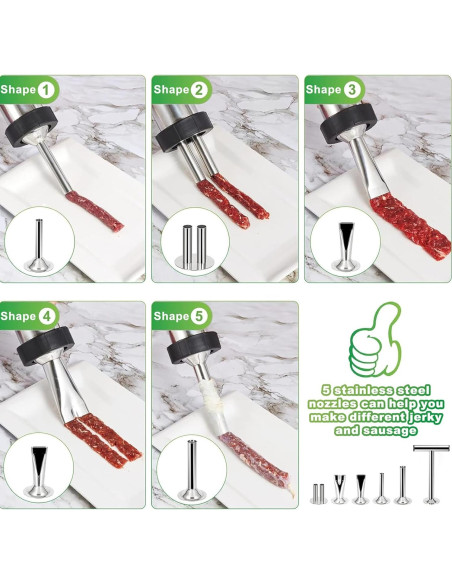 Shape 1

Shape 2

Shape 3

Shape 4

Shape 5

5 stainless steel nozzles can help you make different jerky and sausage