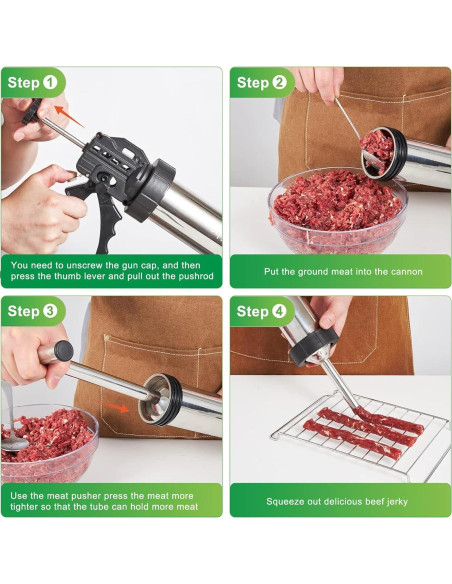 Step 1

You need to unscrew the gun cap, and then press the thumb lever and pull out the pushrod

Step 2

Put the ground meat into the cannon

Step 3

Use the meat pusher press the meat more tighter so that the tube can hold more meat

Step 4

Squeeze out delicious beef jerky