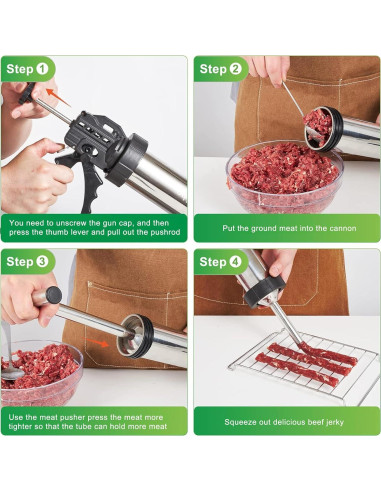 Step 1

You need to unscrew the gun cap, and then press the thumb lever and pull out the pushrod

Step 2

Put the ground meat into the cannon

Step 3

Use the meat pusher press the meat more tighter so that the tube can hold more meat

Step 4

Squeeze out delicious beef jerky