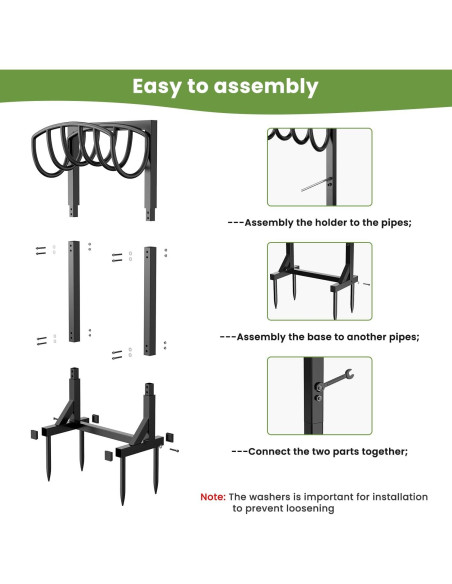 Easy to assembly

---Assembly the holder to the pipes;

---Assembly the base to another pipes;

---Connect the two parts together;

Note: The washers is important for installation to prevent loosening