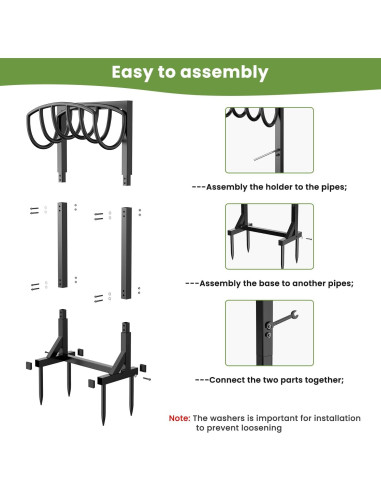 Easy to assembly

---Assembly the holder to the pipes;

---Assembly the base to another pipes;

---Connect the two parts together;

Note: The washers is important for installation to prevent loosening