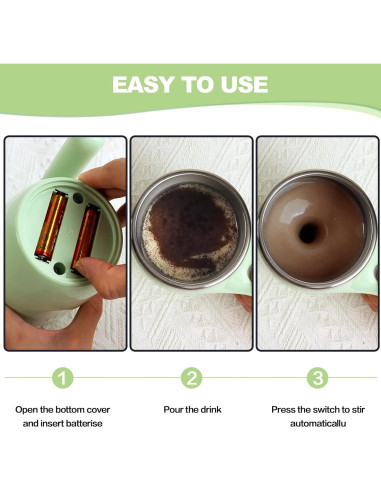 EASY TO USE

1

Open the bottom cover and insert batterise

2

Pour the drink

3

Press the switch to stir automaticallu