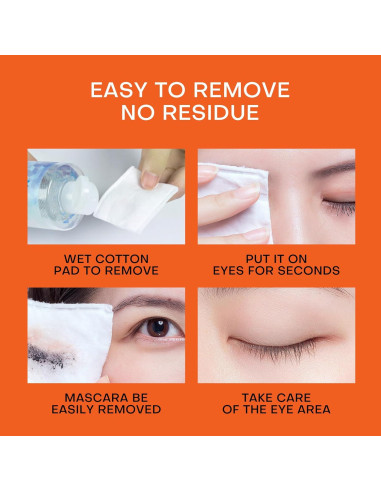 EASY TO REMOVE
NO RESIDUE

WET COTTON
PAD TO REMOVE

PUT IT ON
EYES FOR SECONDS

MASCARA BE
EASILY REMOVED

TAKE CARE
OF THE EYE AREA