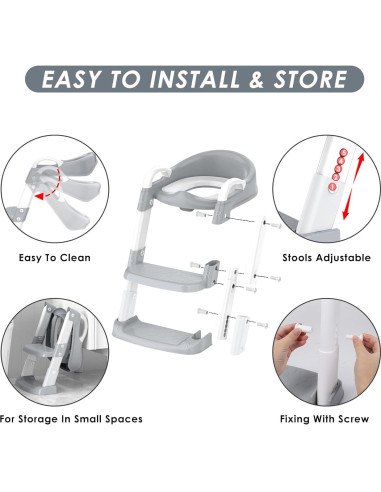 EASY TO INSTALL & STORE

5
4
3
2
1

Easy To Clean

Stools Adjustable

For Storage In Small Spaces

Fixing With Screw