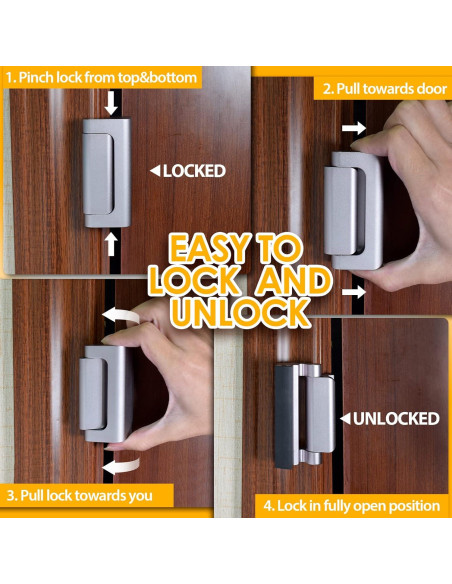 1. Pinch lock from top&bottom

LOCKED

2. Pull towards door

EASY TO LOCK AND UNLOCK

3. Pull lock towards you

UNLOCKED

4. Lock in fully open position