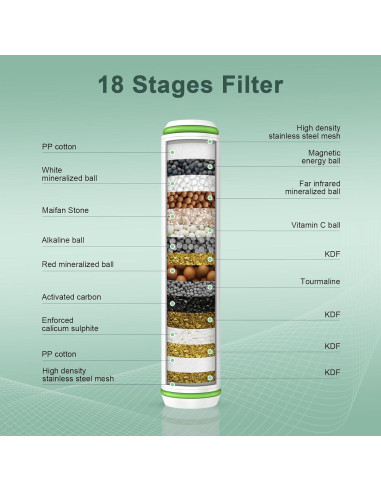 18 Stages Filter

PP cotton

White mineralized ball

Maifan Stone

Alkaline ball

Red mineralized ball

Activated carbon

Enforced calicum sulphite

PP cotton

High density stainless steel mesh

High density stainless steel mesh

Magnetic energy ball

Far infrared mineralized ball

Vitamin C ball

KDF

Tourmaline

KDF

KDF

KDF