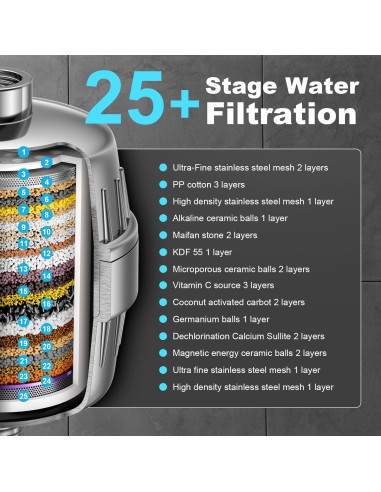 25+ Stage Water Filtration

1
2
3
4
5
6
7
8
9
10
11
12
13
14
15
16
17
18
19
20
21
22
23
24
25

Ultra-Fine stainless steel mesh 2 layers
PP cotton 3 layers
High density stainless steel mesh 1 layer
Alkaline ceramic balls 1 layer
Maifan stone 2 layers
KDF 55 1 layer
Microporous ceramic balls 2 layers
Vitamin C source 3 layers
Coconut activated carbot 2 layers
Germanium balls 1 layer
Dechlorination Calcium Sullite 2 layers
Magnetic energy ceramic balls 2 layers
Ultra fine stainless steel mesh 1 layer
High density stainless steel mesh 1 layer