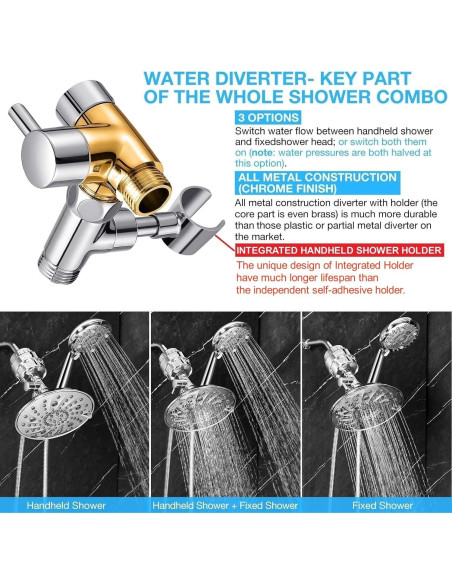 WATER DIVERTER- KEY PART OF THE WHOLE SHOWER COMBO

3 OPTIONS

Switch water flow between handheld shower and fixedshower head; or switch both them on (note: water pressures are both halved at this option).

ALL METAL CONSTRUCTION (CHROME FINISH)

All metal construction diverter with holder (the core part is even brass) is much more durable than those plastic or partial metal diverter on the market.

INTEGRATED HANDHELD SHOWER HOLDER

The unique design of Integrated Holder have much longer lifespan than the independent self-adhesive holder.

Handheld Shower

Handheld Shower + Fixed Shower

Fixed Shower