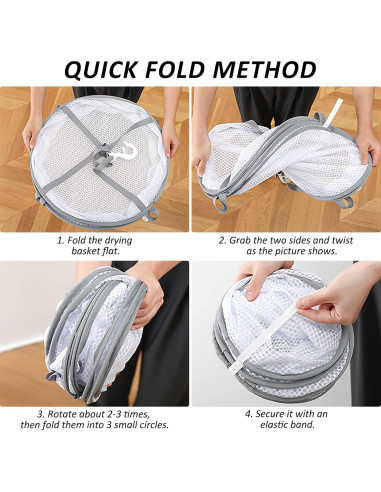 QUICK FOLD METHOD

1. Fold the drying basket flat.

2. Grab the two sides and twist as the picture shows.

3. Rotate about 2-3 times, then fold them into 3 small circles.

4. Secure it with an elastic band.