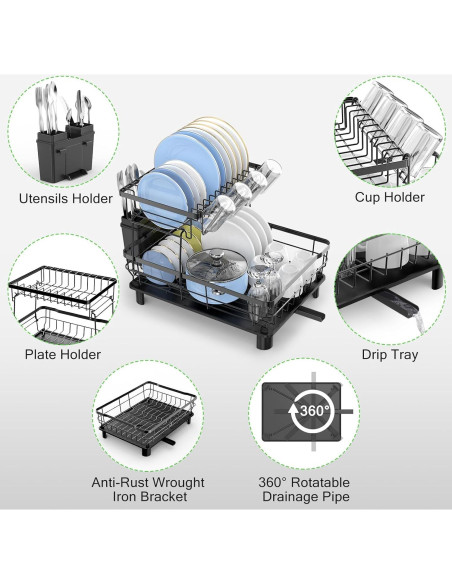 Utensils Holder

Cup Holder

Plate Holder

Drip Tray

360°

Anti-Rust Wrought Iron Bracket

360° Rotatable Drainage Pipe