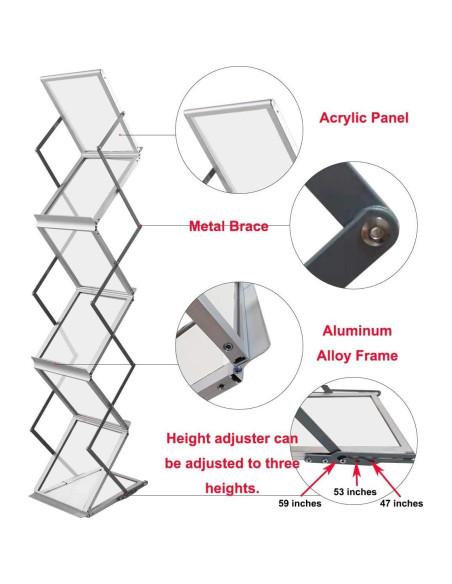 Acrylic Panel

Metal Brace

Aluminum Alloy Frame

Height adjuster can be adjusted to three heights.

59 inches

53 inches

47 inches