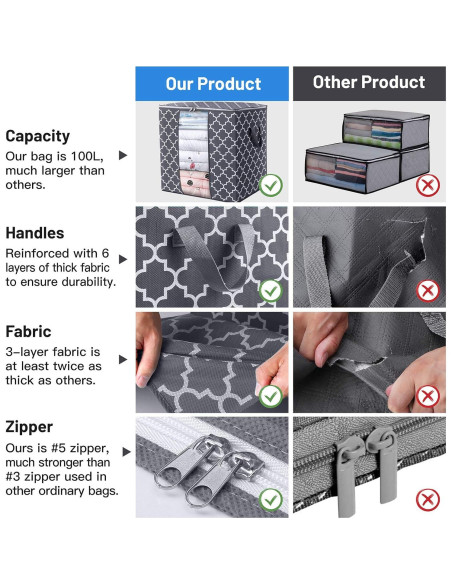 Our Product

Other Product

Capacity
Our bag is 100L, much larger than others.

Handles
Reinforced with 6 layers of thick fabric to ensure durability.

Fabric
3-layer fabric is at least twice as thick as others.

Zipper
Ours is #5 zipper, much stronger than #3 zipper used in other ordinary bags.