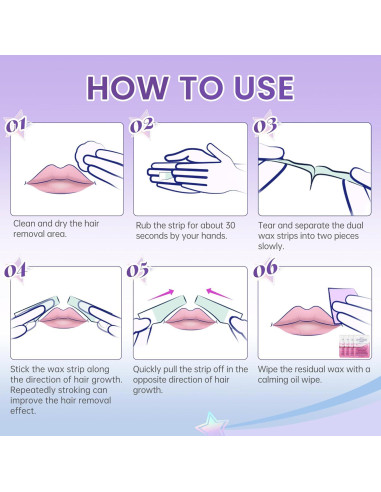 HOW TO USE

01

Clean and dry the hair removal area.

02

Rub the strip for about 30 seconds by your hands.

03

Tear and separate the dual wax strips into two pieces slowly.

04

Stick the wax strip along the direction of hair growth. Repeatedly stroking can improve the hair removal effect.

05

Quickly pull the strip off in the opposite direction of hair growth.

06

Wipe the residual wax with a calming oil wipe.