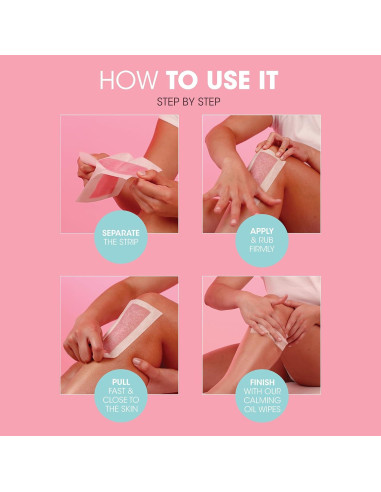 HOW TO USE IT

STEP BY STEP

SEPARATE THE STRIP

APPLY & RUB FIRMLY

PULL FAST & CLOSE TO THE SKIN

FINISH WITH OUR CALMING OIL WIPES