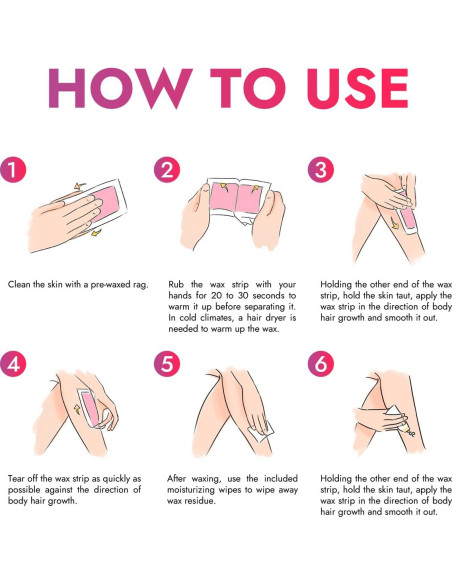 HOW TO USE

1

Clean the skin with a pre-waxed rag.

2

Rub the wax strip with your hands for 20 to 30 seconds to warm it up before separating it. In cold climates, a hair dryer is needed to warm up the wax.

3

Holding the other end of the wax strip, hold the skin taut, apply the wax strip in the direction of body hair growth and smooth it out.

4

Tear off the wax strip as quickly as possible against the direction of body hair growth.

5

After waxing, use the included moisturizing wipes to wipe away wax residue.

6

Holding the other end of the wax strip, hold the skin taut, apply the wax strip in the direction of body hair growth and smooth it out.