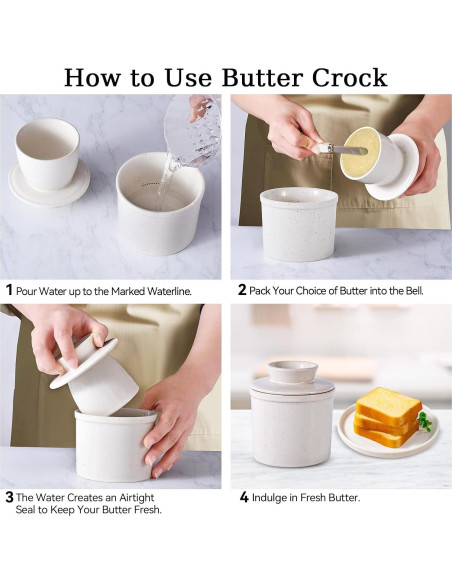 How to Use Butter Crock

1 Pour Water up to the Marked Waterline.

2 Pack Your Choice of Butter into the Bell.

3 The Water Creates an Airtight Seal to Keep Your Butter Fresh.

4 Indulge in Fresh Butter.