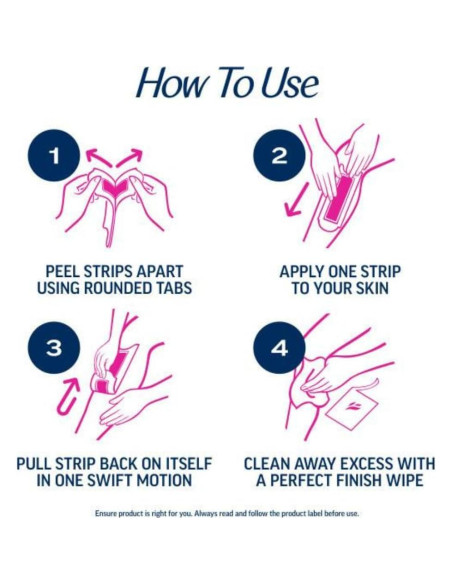 How To Use

1

PEEL STRIPS APART USING ROUNDED TABS

2

APPLY ONE STRIP TO YOUR SKIN

3

PULL STRIP BACK ON ITSELF IN ONE SWIFT MOTION

4

CLEAN AWAY EXCESS WITH A PERFECT FINISH WIPE

Ensure product is right for you. Always read and follow the product label before use.