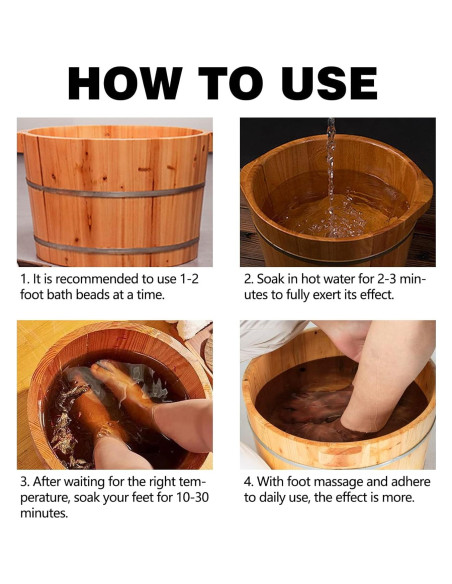 HOW TO USE

1. It is recommended to use 1-2 foot bath beads at a time.

2. Soak in hot water for 2-3 minutes to fully exert its effect.

3. After waiting for the right temperature, soak your feet for 10-30 minutes.

4. With foot massage and adhere to daily use, the effect is more.