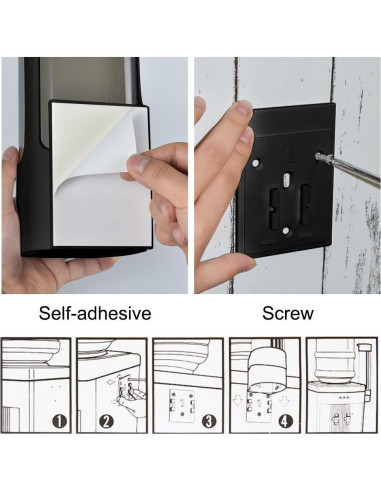 Self-adhesive

Screw

1

2

3

4