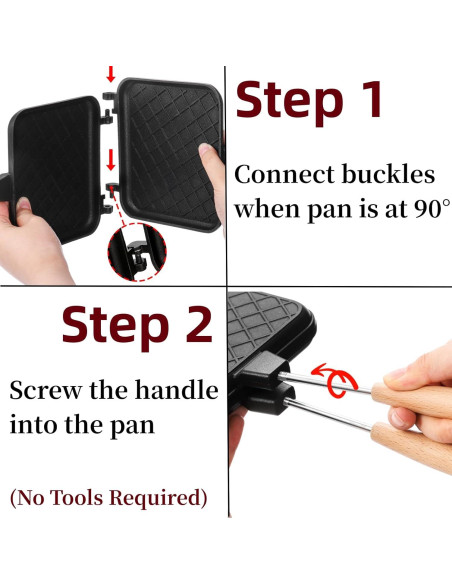 Step 1

Connect buckles when pan is at 90°

Step 2

Screw the handle into the pan

(No Tools Required)