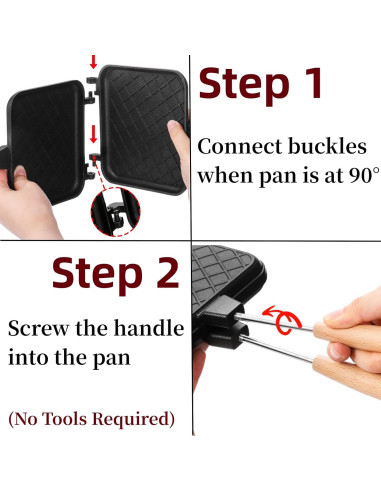 Step 1

Connect buckles when pan is at 90°

Step 2

Screw the handle into the pan

(No Tools Required)