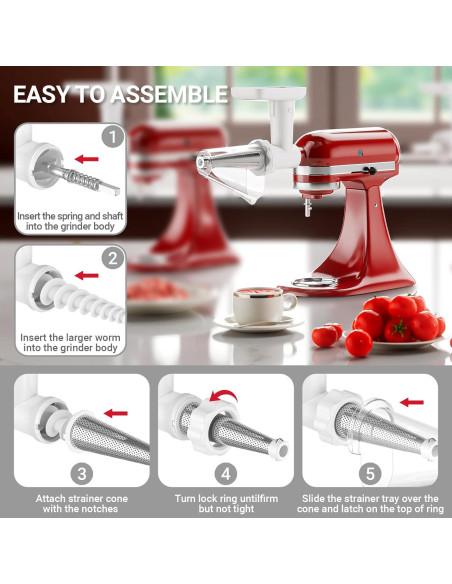 EASY TO ASSEMBLE

1

Insert the spring and shaft into the grinder body

2

Insert the larger worm into the grinder body

3

Attach strainer cone with the notches

4

Turn lock ring untilfirm but not tight

5

Slide the strainer tray over the cone and latch on the top of ring