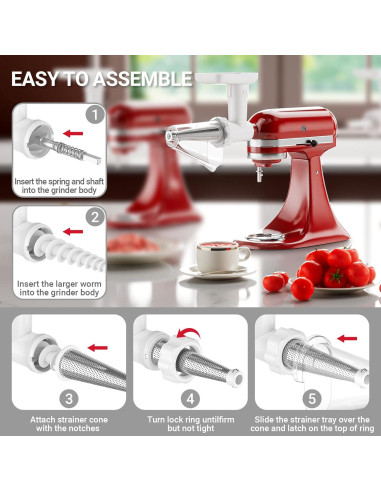 EASY TO ASSEMBLE

1

Insert the spring and shaft into the grinder body

2

Insert the larger worm into the grinder body

3

Attach strainer cone with the notches

4

Turn lock ring untilfirm but not tight

5

Slide the strainer tray over the cone and latch on the top of ring