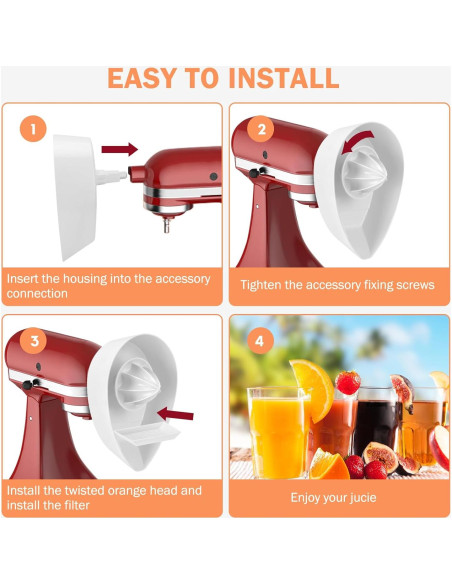 EASY TO INSTALL

1

Insert the housing into the accessory connection

2

Tighten the accessory fixing screws

3

Install the twisted orange head and install the filter

4

Enjoy your jucie