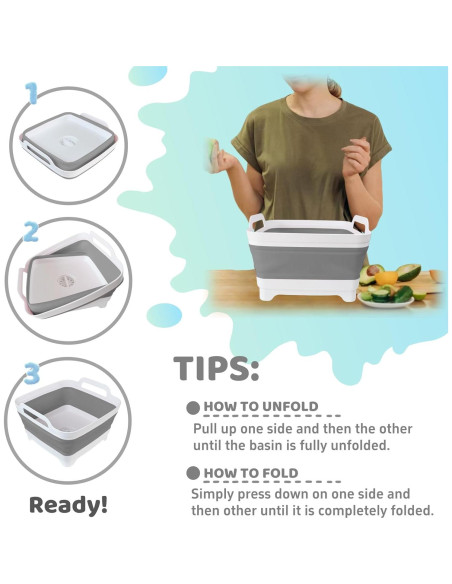 1

2

3

Ready!

TIPS:

HOW TO UNFOLD

Pull up one side and then the other until the basin is fully unfolded.

HOW TO FOLD

Simply press down on one side and then other until it is completely folded.