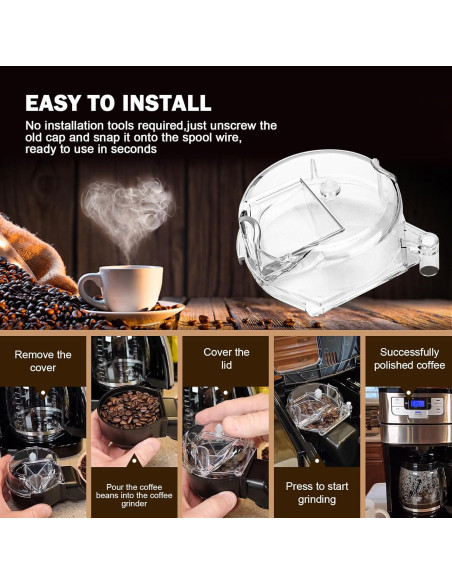 EASY TO INSTALL

No installation tools required,just unscrew the old cap and snap it onto the spool wire, ready to use in seconds

Remove the cover

Pour the coffee beans into the coffee grinder

Cover the lid

Press to start grinding

Successfully polished coffee