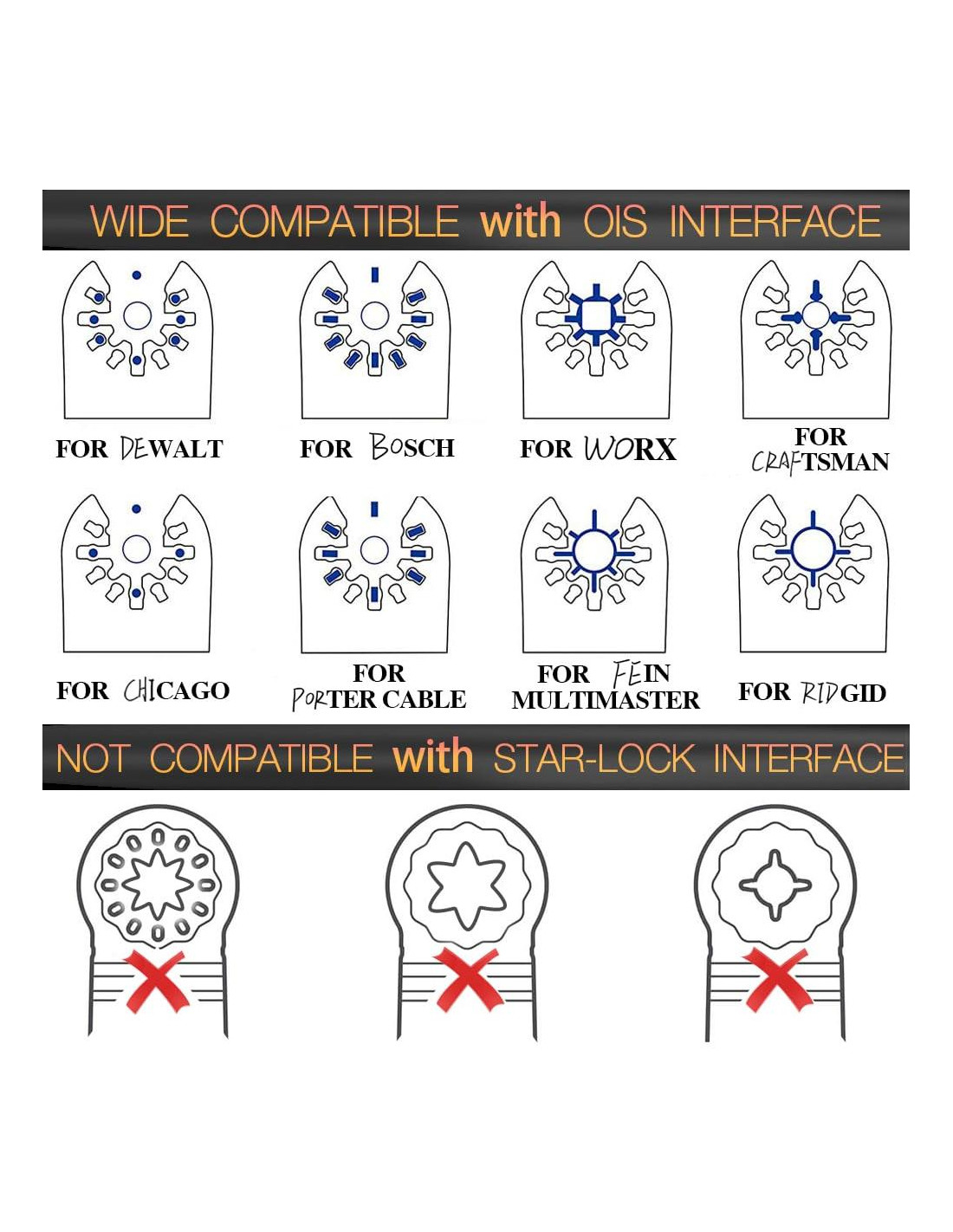 WIDE COMPATIBLE with OIS INTERFACE

FOR DEWALT

FOR BOSCH

FOR WORX

FOR CRAFTSMAN

FOR CHICAGO

FOR PORTER CABLE

FOR FEIN MULTIMASTER

FOR RIDGID

NOT COMPATIBLE with STAR-LOCK INTERFACE